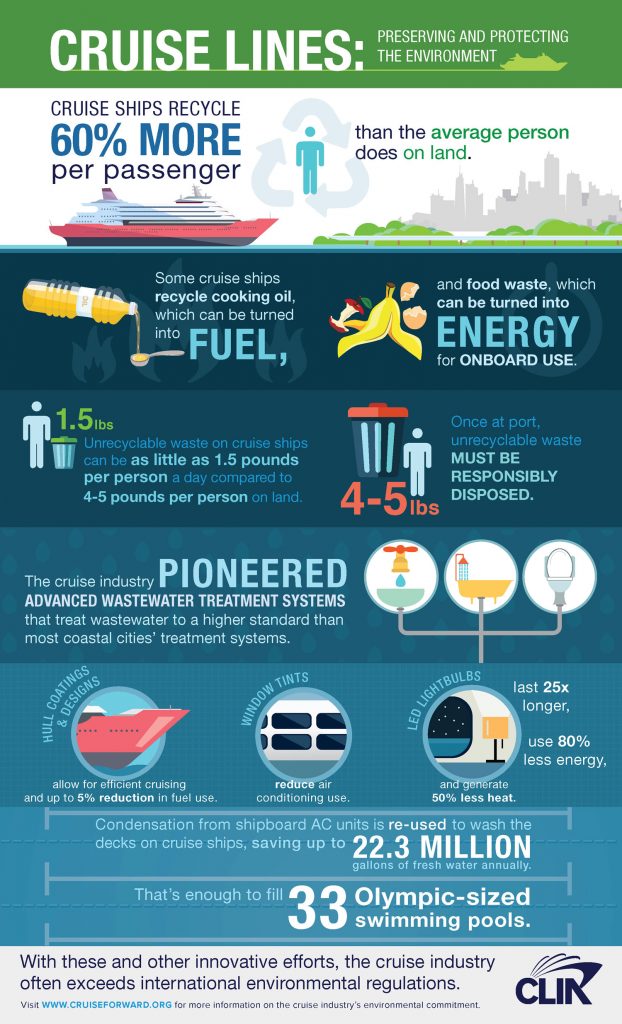 CRUISE LINES: PRESERVING AND PROTECTING THE ENVIRONMENT

CRUISE SHIPS RECYCLE 60% MORE per passenger than the average person does on land.

Some cruise ships recycle cooking oil, which can be turned into FUEL,

and food waste, which can be turned into ENERGY for ONBOARD USE.

1.5 lbs

Unrecyclable waste on cruise ships can be as little as 1.5 pounds per person a day compared to 4-5 pounds per person on land.

4-5 lbs

Once at port, unrecyclable waste MUST BE RESPONSIBLY DISPOSED.

The cruise industry PIONEERED ADVANCED WASTEWATER TREATMENT SYSTEMS that treat wastewater to a higher standard than most coastal cities' treatment systems.

HULL COATINGS & DESIGNS

allow for efficient cruising and up to 5% reduction in fuel use.

WINDOW TINTS

reduce air conditioning use.

LED LIGHTBULBS

last 25x longer,

use 80% less energy,

and generate 50% less heat.

Condensation from shipboard AC units is re-used to wash the decks on cruise ships, saving up to 22.3 MILLION gallons of fresh water annually.

That's enough to fill 33 Olympic-sized swimming pools.

With these and other innovative efforts, the cruise industry often exceeds international environmental regulations.

Visit WWW.CRUISEFORWARD.ORG for more information on the cruise industry's environmental commitment.

CLIA